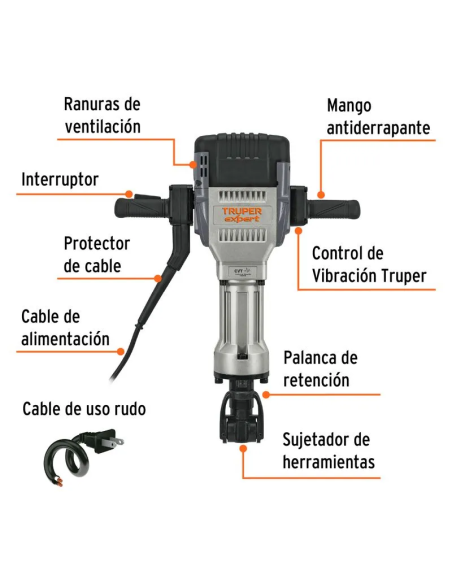 Ranuras de ventilación

Mango antiderrapante

Interruptor

TRUPER expert

Protector de cable

Control de Vibración Truper

CVT

Cable de alimentación

Palanca de retención

Cable de uso rudo

Sujetador de herramientas