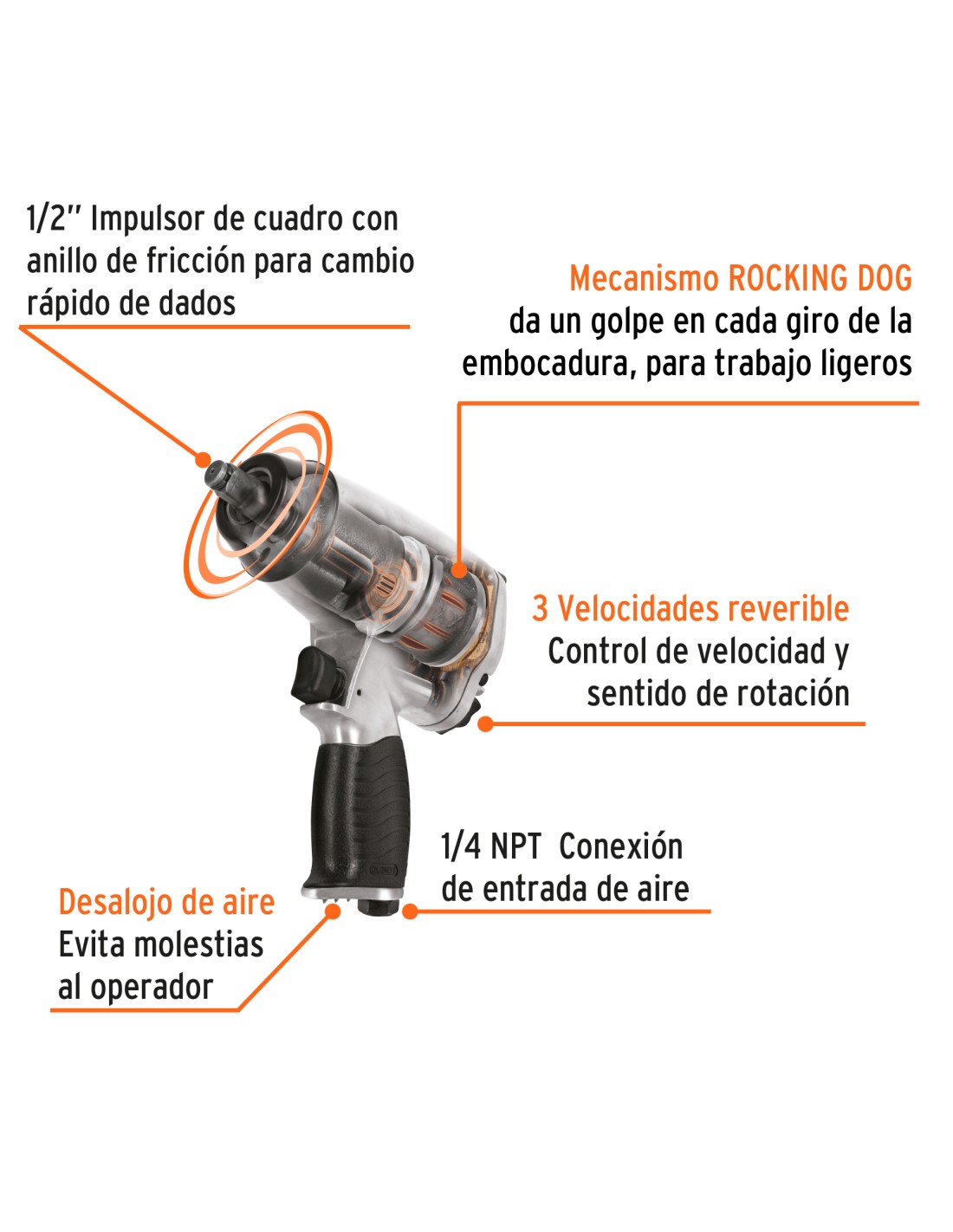 1/2" Impulsor de cuadro con anillo de fricción para cambio rápido de dados

Mecanismo ROCKING DOG
da un golpe en cada giro de la embocadura, para trabajo ligeros

3 Velocidades reverible
Control de velocidad y sentido de rotación

1/4 NPT Conexión de entrada de aire

Desalojo de aire
Evita molestias al operador